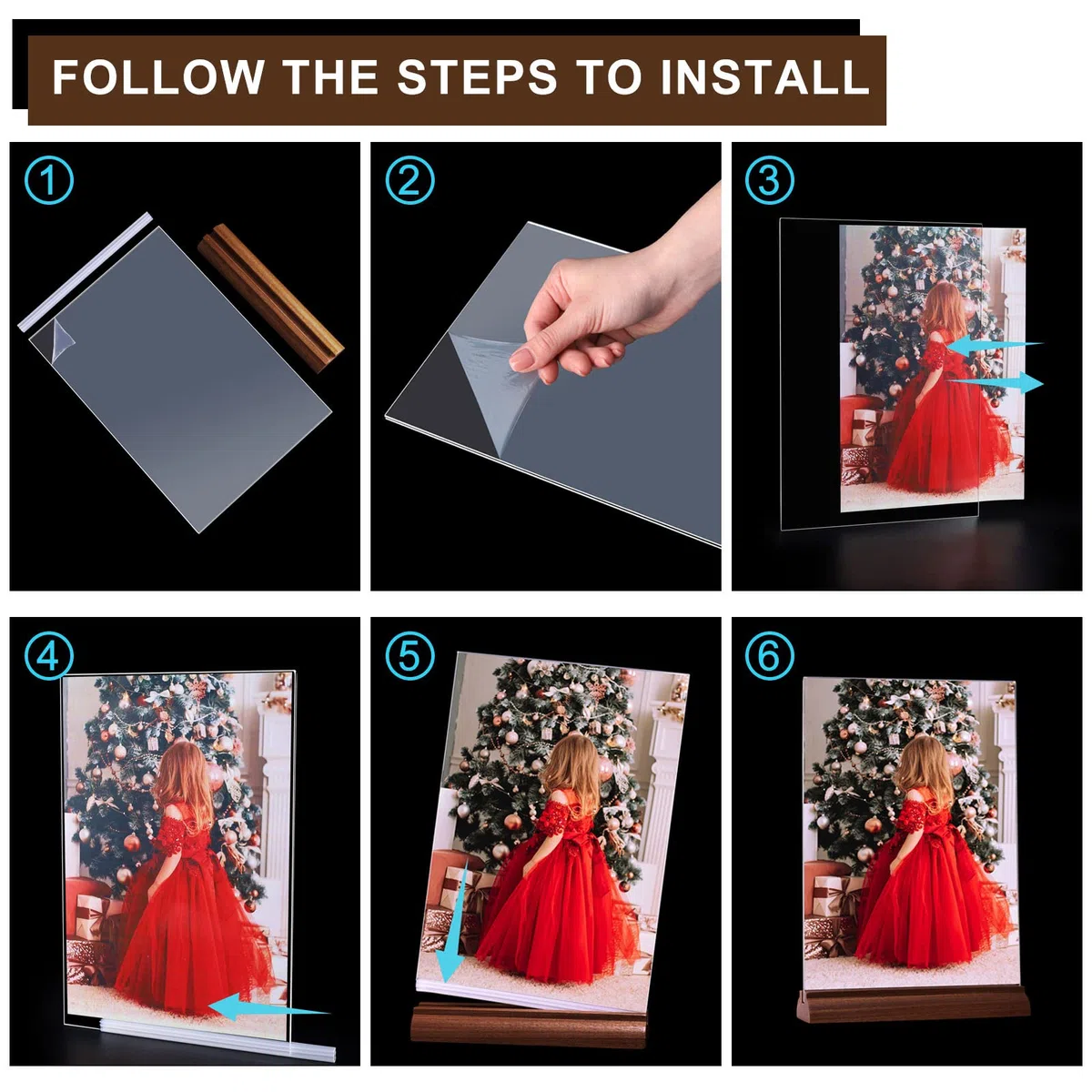 FOLLOW THE STEPS TO INSTALL

①

②

③

④

⑤

⑥